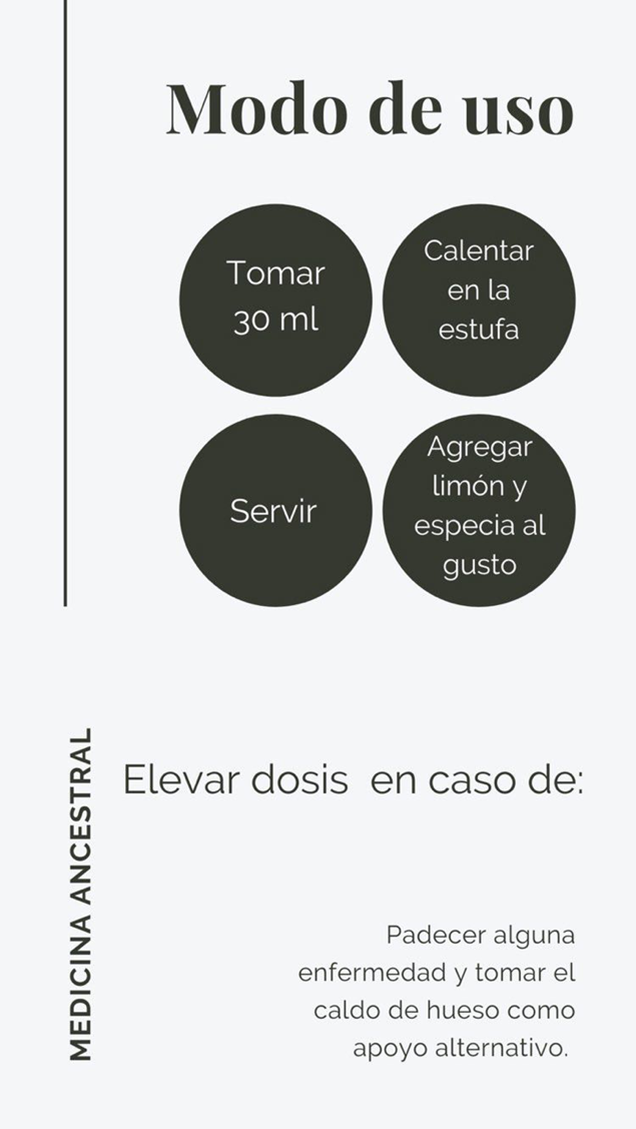 Modo de uso

Tomar 30 ml

Calentar en la estufa

Servir

Agregar limón y especia al gusto

MEDICINA ANCESTRAL

Elevar dosis en caso de:

Padecer alguna enfermedad y tomar el caldo de hueso como apoyo alternativo.